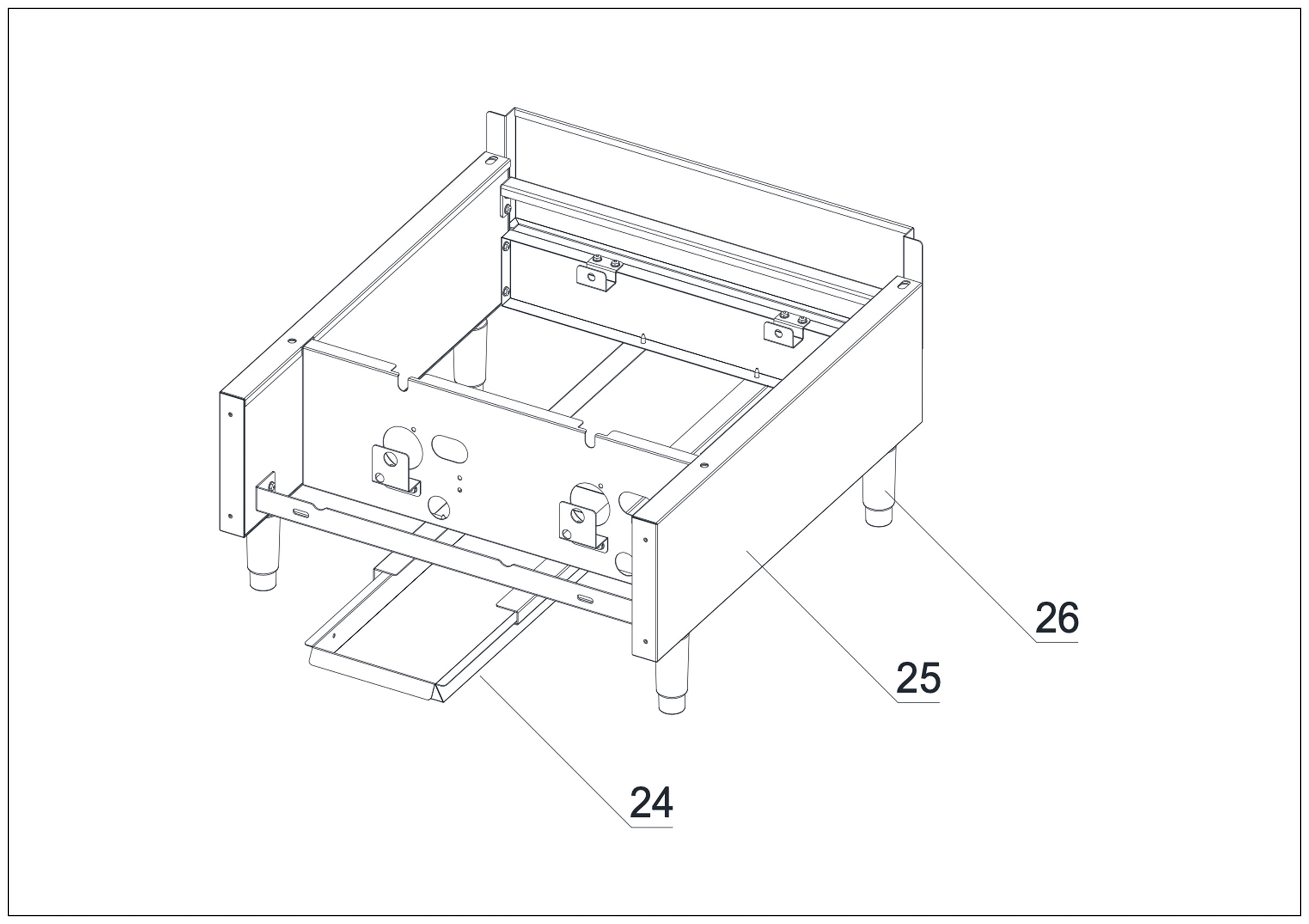 26

25

24